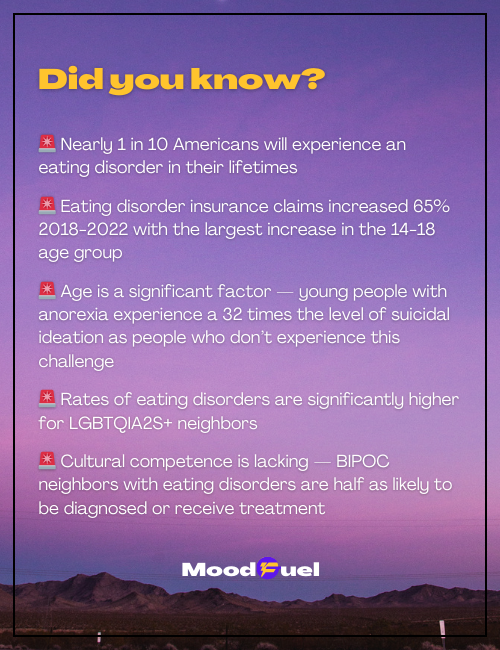 Did you know?

🚨 Nearly 1 in 10 Americans will experience an eating disorder in their lifetimes

🚨 Eating disorder insurance claims increased 65% 2018-2022 with the largest increase in the 14-18 age group

🚨 Age is a significant factor — young people with anorexia experience a 32 times the level of suicidal ideation as people who don't experience this challenge

🚨 Rates of eating disorders are significantly higher for LGBTQIA2S+ neighbors

🚨 Cultural competence is lacking — BIPOC neighbors with eating disorders are half as likely to be diagnosed or receive treatment

MoodFuel